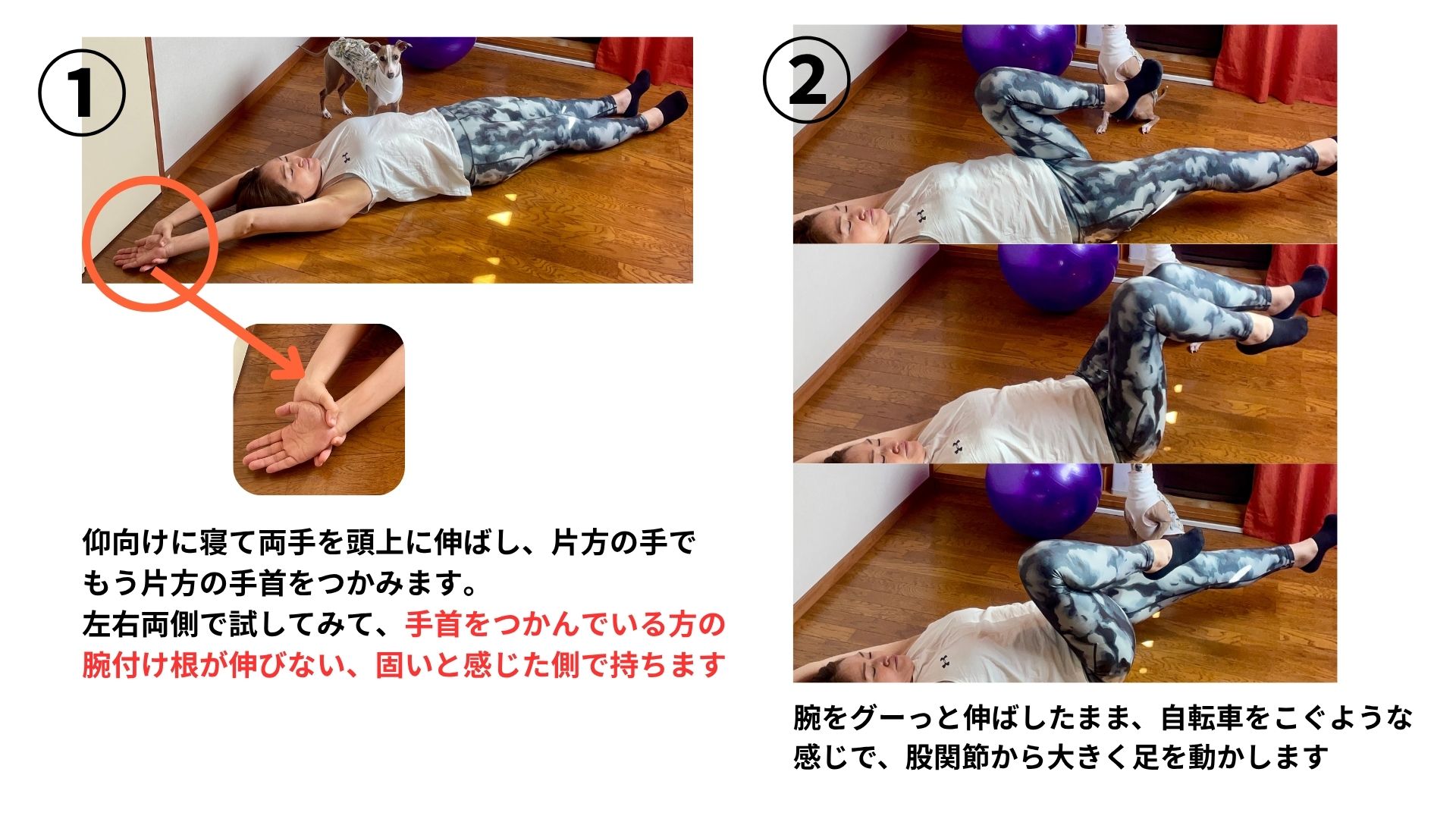 ①

仰向けに寝て両手を頭上に伸ばし、片方の手でもう片方の手首をつかみます。
左右両側で試してみて、手首をつかんでいる方の腕付け根が伸びない、固いと感じた側で持ちます

②

腕をグーっと伸ばしたまま、自転車をこぐような感じで、股関節から大きく足を動かします