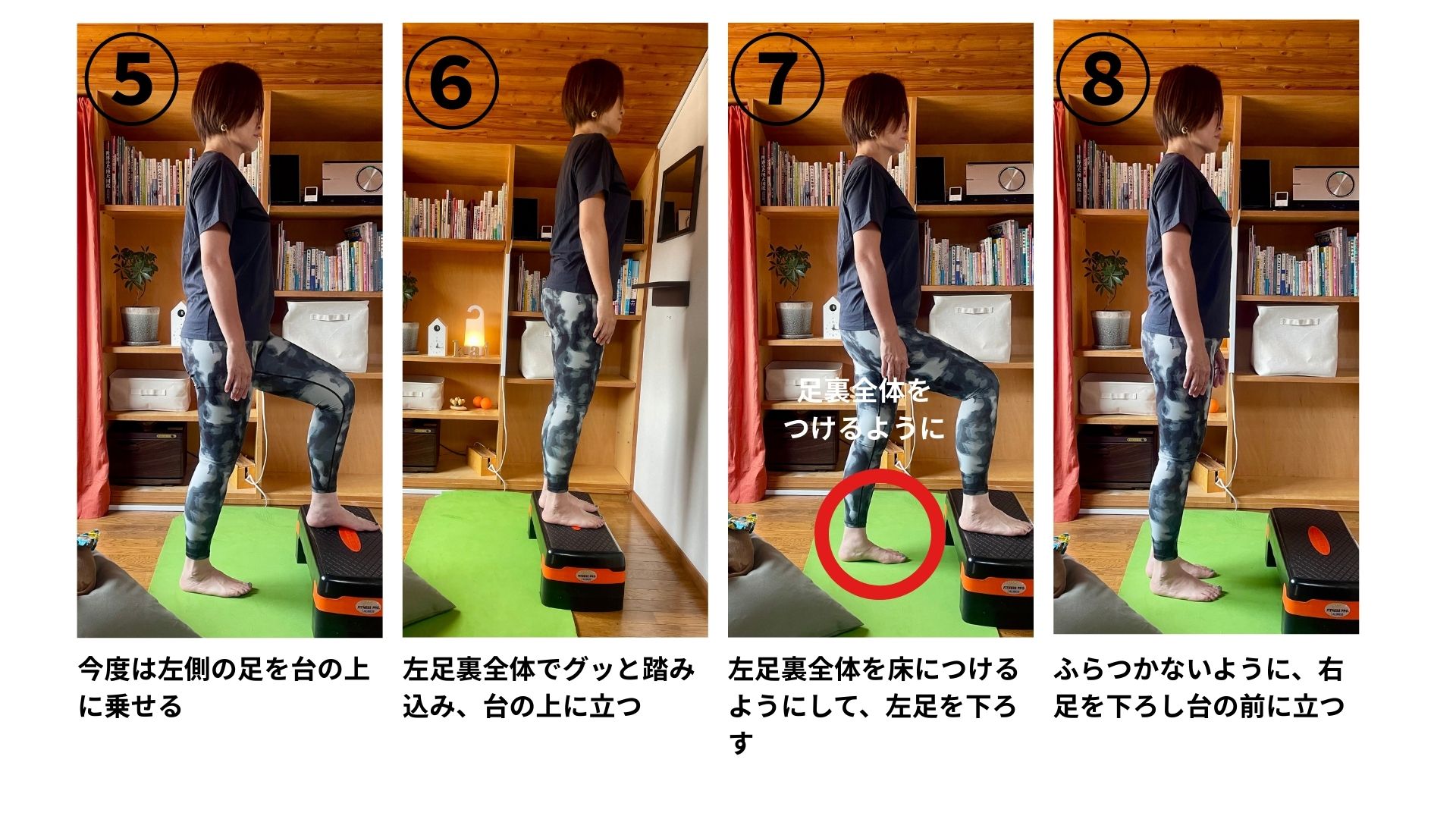 ⑤

今度は左側の足を台の上に乗せる

⑥

左足裏全体でグッと踏み込み、台の上に立つ

⑦

足裏全体をつけるように

左足裏全体を床につけるようにして、左足を下ろす

⑧

ふらつかないように、右足を下ろし台の前に立つ