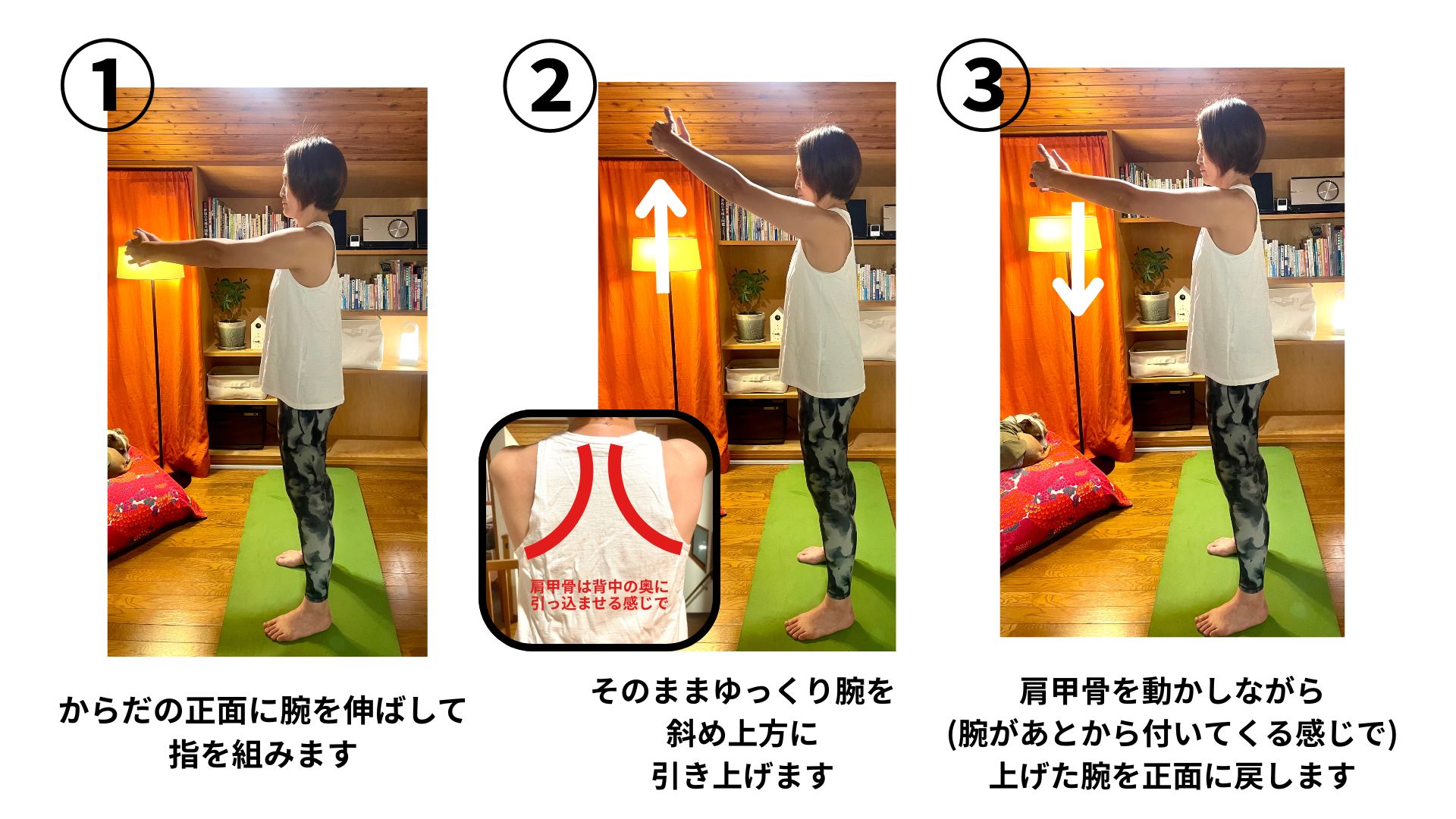 ①

からだの正面に腕を伸ばして
指を組みます

②

肩甲骨は背中の奥に
引っ込ませる感じで

そのままゆっくり腕を
斜め上方に
引き上げます

③

肩甲骨を動かしながら
(腕があとから付いてくる感じで)
上げた腕を正面に戻します