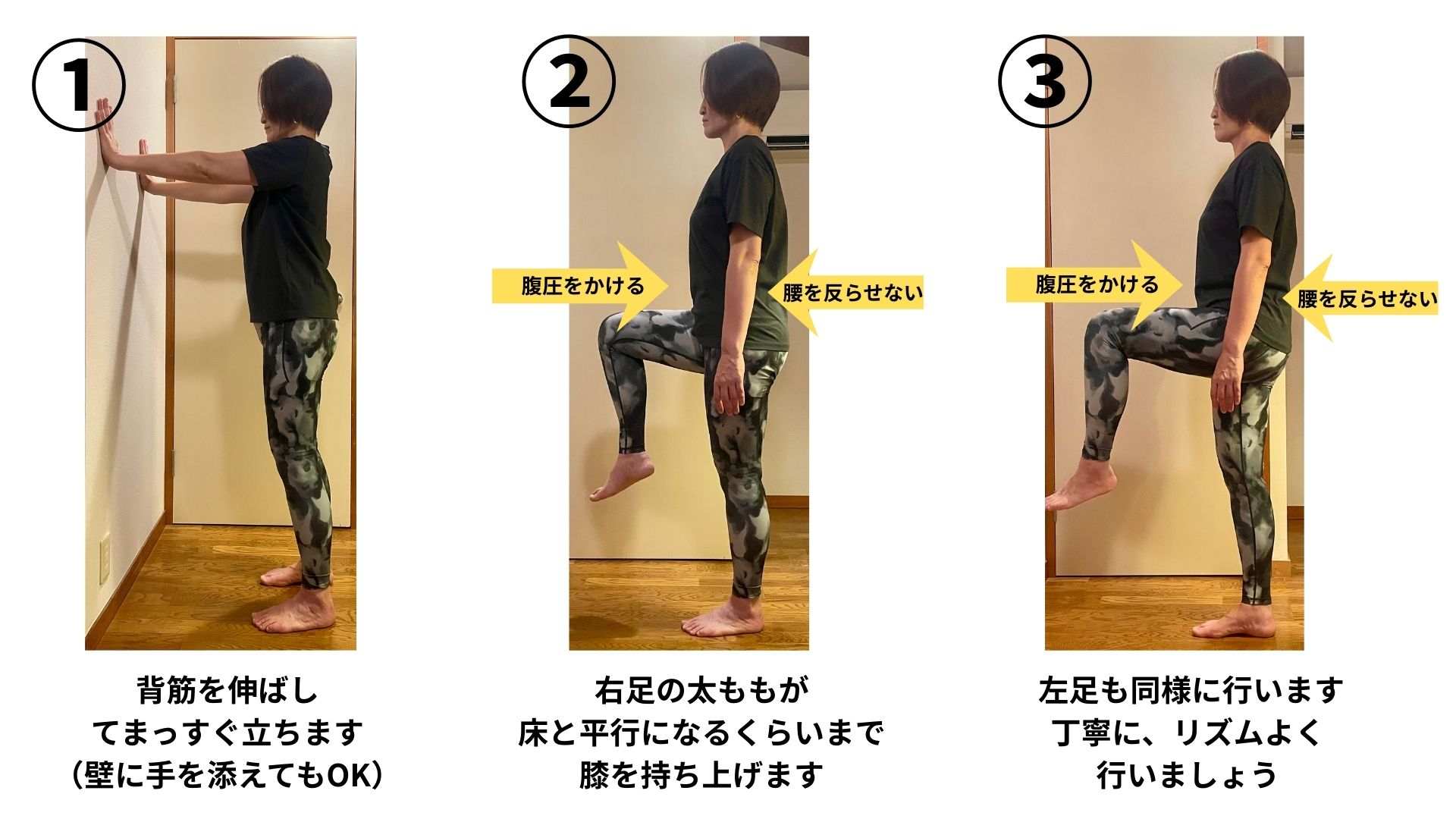 ①

背筋を伸ばし
てまっすぐ立ちます
（壁に手を添えてもOK）

②

腹圧をかける

腰を反らせない

右足の太ももが
床と平行になるくらいまで
膝を持ち上げます

③

腹圧をかける

腰を反らせない

左足も同様に行います
丁寧に、リズムよく
行いましょう